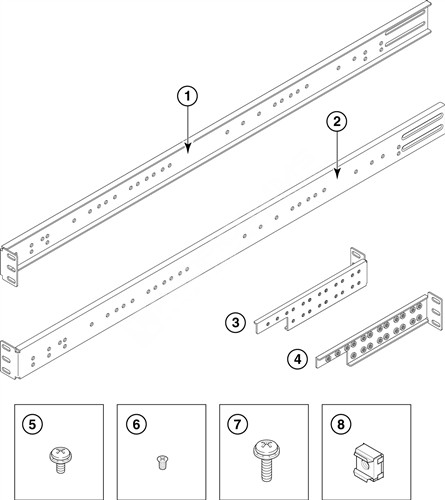 1
2
3
4
5
6
7
8